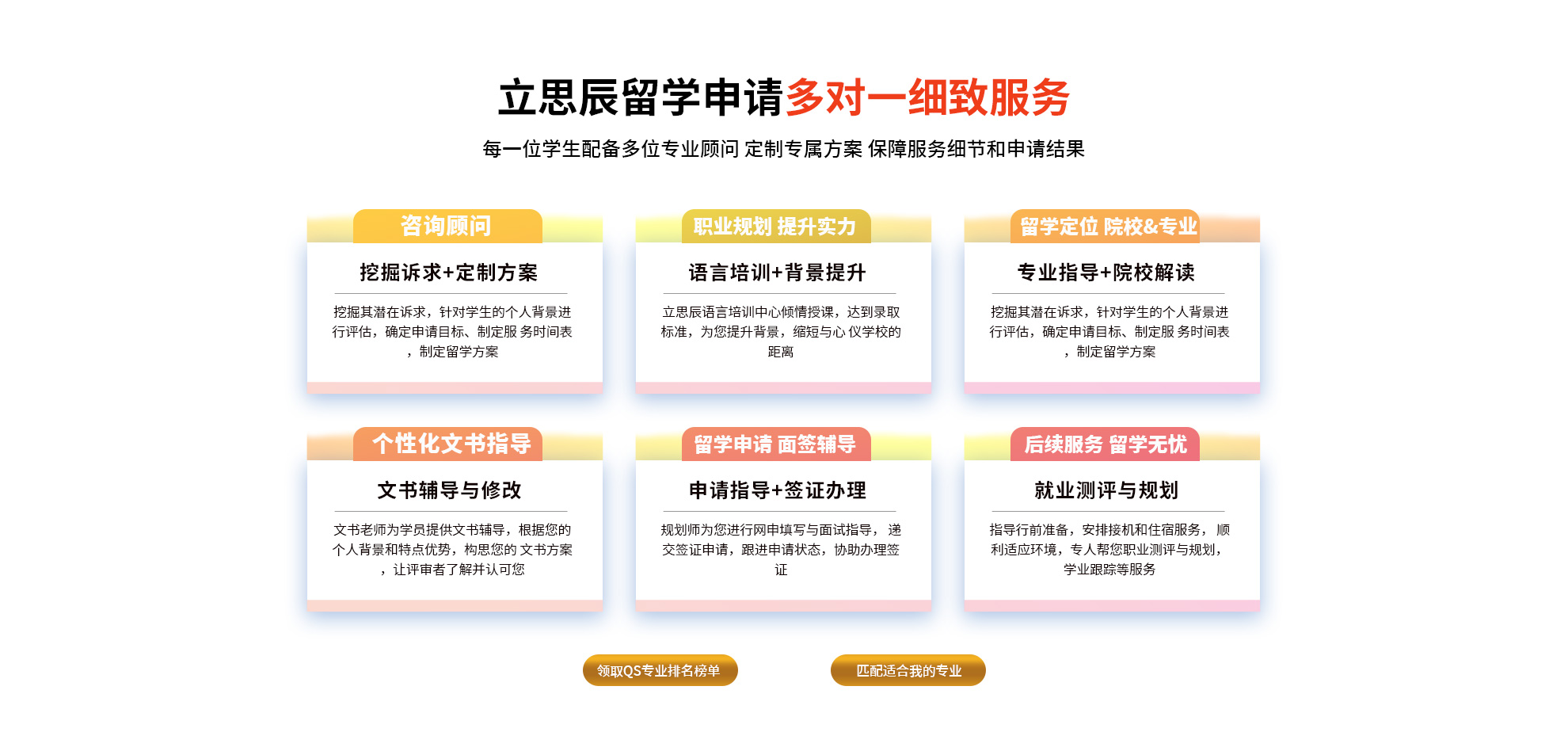 立思辰留学申请多对一细致服务

每一位学生配备多位专业顾问 定制专属方案 保障服务细节和申请结果

咨询顾问

挖掘诉求+定制方案

挖掘其潜在诉求，针对学生的个人背景进行评估，确定申请目标、制定服 务时间表，制定留学方案

职业规划 提升实力

语言培训+背景提升

立思辰语言培训中心倾情授课，达到录取标准，为您提升背景，缩短与心 仪学校的距离

留学定位 院校&专业

专业指导+院校解读

挖掘其潜在诉求，针对学生的个人背景进行评估，确定申请目标、制定服 务时间表，制定留学方案

个性化文书指导

文书辅导与修改

文书老师为学员提供文书辅导，根据您的个人背景和特点优势，构思您的 文书方案，让评审者了解并认可您

留学申请 面签辅导

申请指导+签证办理

规划师为您进行网申填写与面试指导， 递交签证申请，跟进申请状态，协助办理签证

后续服务 留学无忧

就业测评与规划

指导行前准备，安排接机和住宿服务， 顺利适应环境，专人帮您职业测评与规划，学业跟踪等服务

领取QS专业排名榜单

匹配适合我的专业